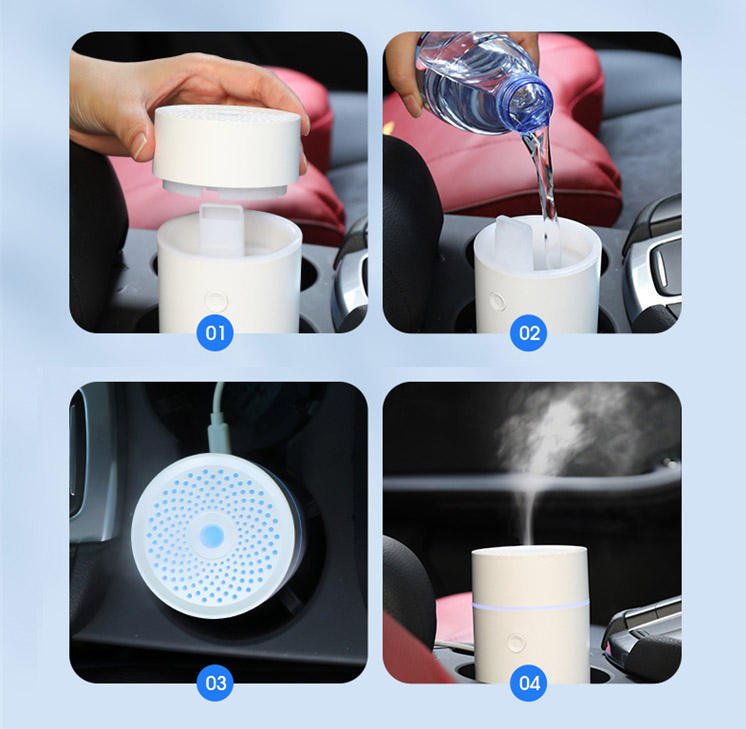 01

02

03

04