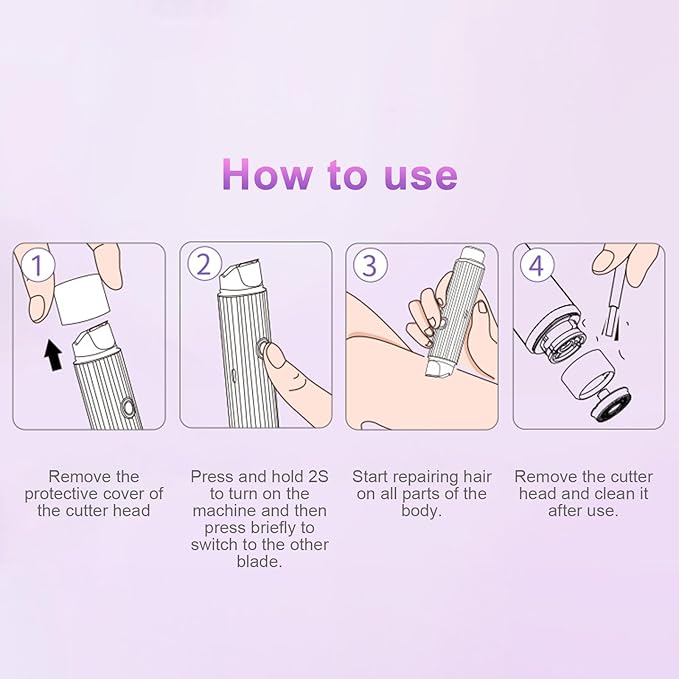 How to use

1

2

3

4

Remove the protective cover of the cutter head

Press and hold 2S to turn on the machine and then press briefly to switch to the other blade.

Start repairing hair on all parts of the body.

Remove the cutter head and clean it after use.