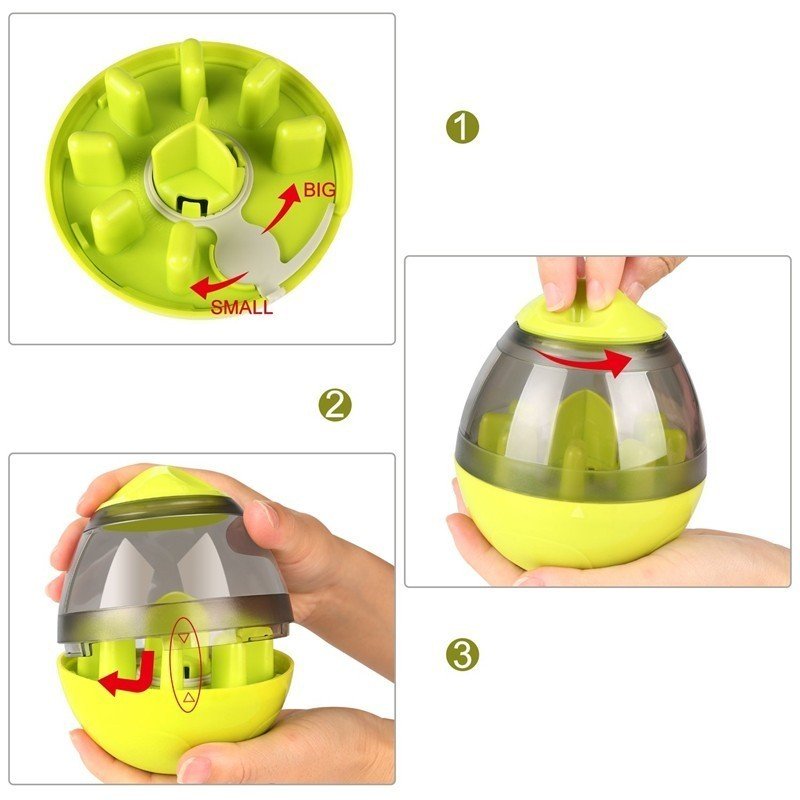 BIG
SMALL
1
2
3