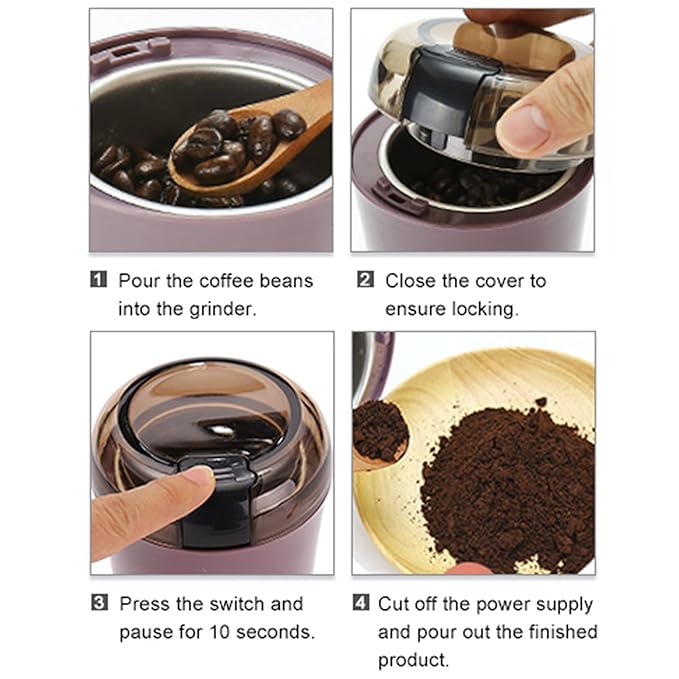 1 Pour the coffee beans into the grinder.

2 Close the cover to ensure locking.

3 Press the switch and pause for 10 seconds.

4 Cut off the power supply and pour out the finished product.