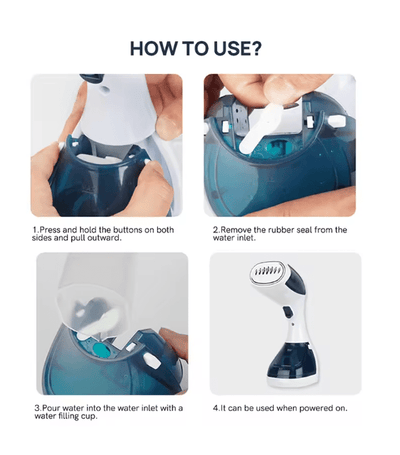 HOW TO USE?

1.Press and hold the buttons on both sides and pull outward.

2.Remove the rubber seal from the water inlet.

3.Pour water into the water inlet with a water filling cup.

4.It can be used when powered on.