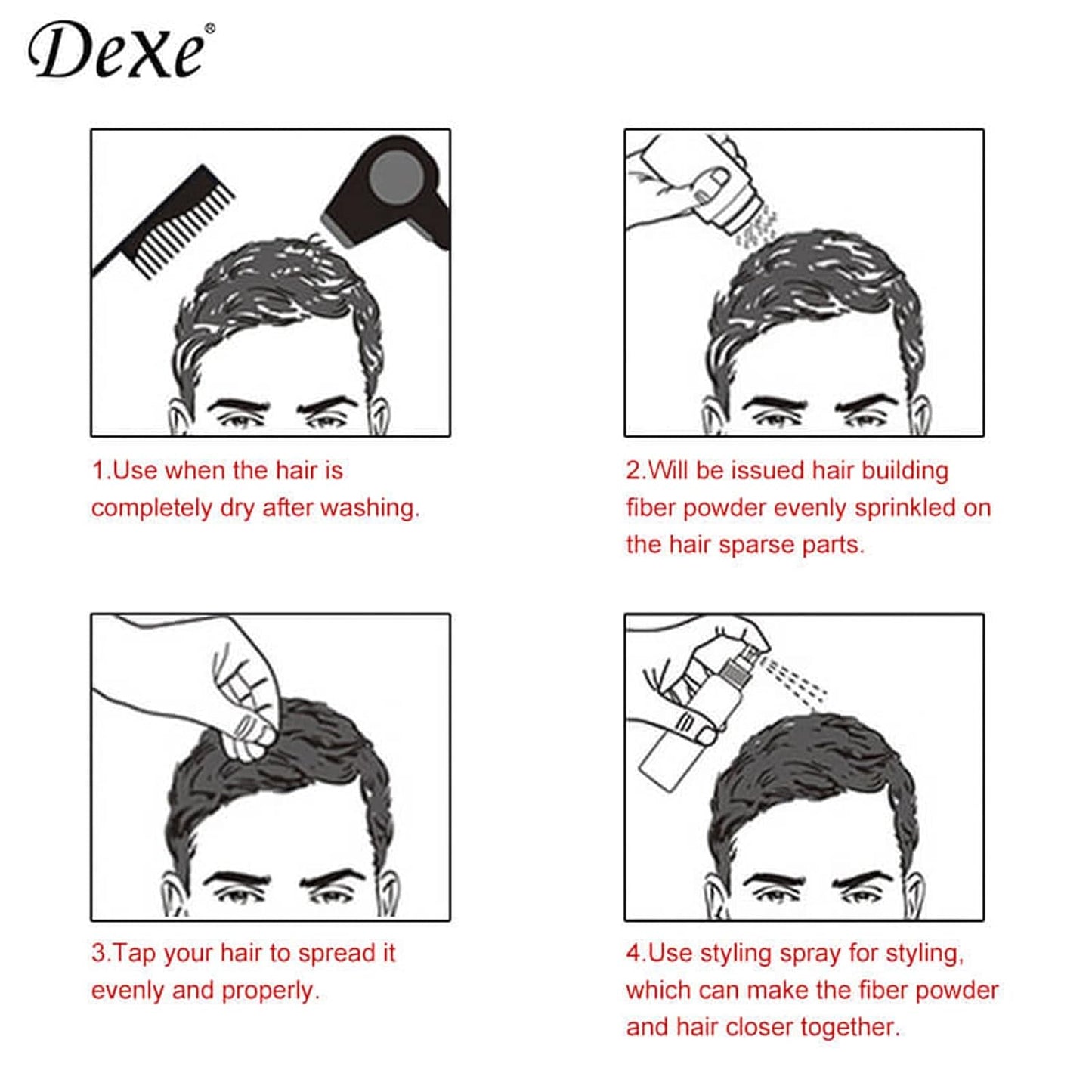 Dexe®

1.Use when the hair is completely dry after washing.

2.Will be issued hair building fiber powder evenly sprinkled on the hair sparse parts.

3.Tap your hair to spread it evenly and properly.

4.Use styling spray for styling, which can make the fiber powder and hair closer together.