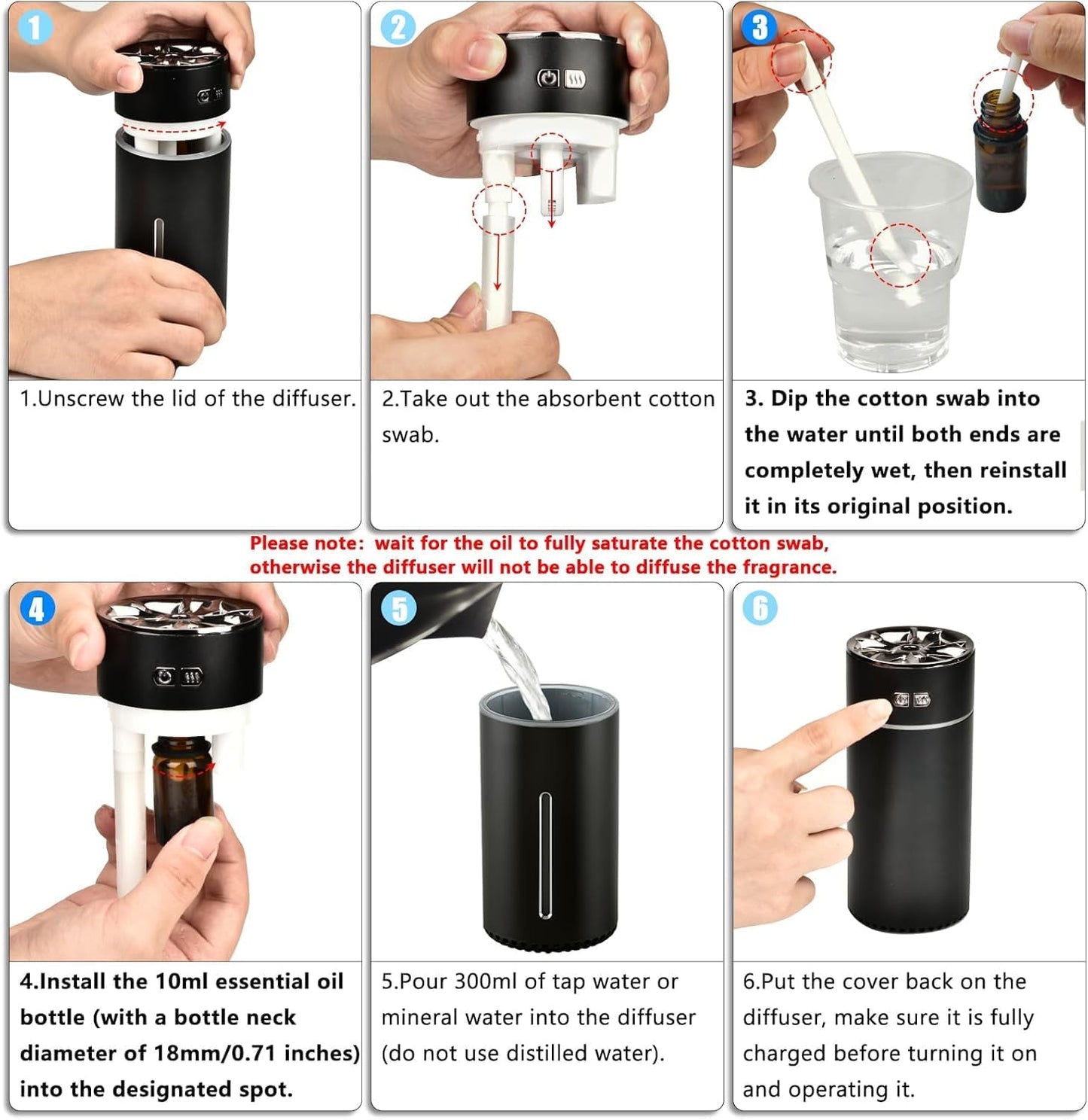 1

1.Unscrew the lid of the diffuser.

2

2.Take out the absorbent cotton swab.

3

3. Dip the cotton swab into the water until both ends are completely wet, then reinstall it in its original position.

Please note: wait for the oil to fully saturate the cotton swab, otherwise the diffuser will not be able to diffuse the fragrance.

4

4.Install the 10ml essential oil bottle (with a bottle neck diameter of 18mm/0.71 inches) into the designated spot.

5

5.Pour 300ml of tap water or mineral water into the diffuser (do not use distilled water).

6

6.Put the cover back on the diffuser, make sure it is fully charged before turning it on and operating it.