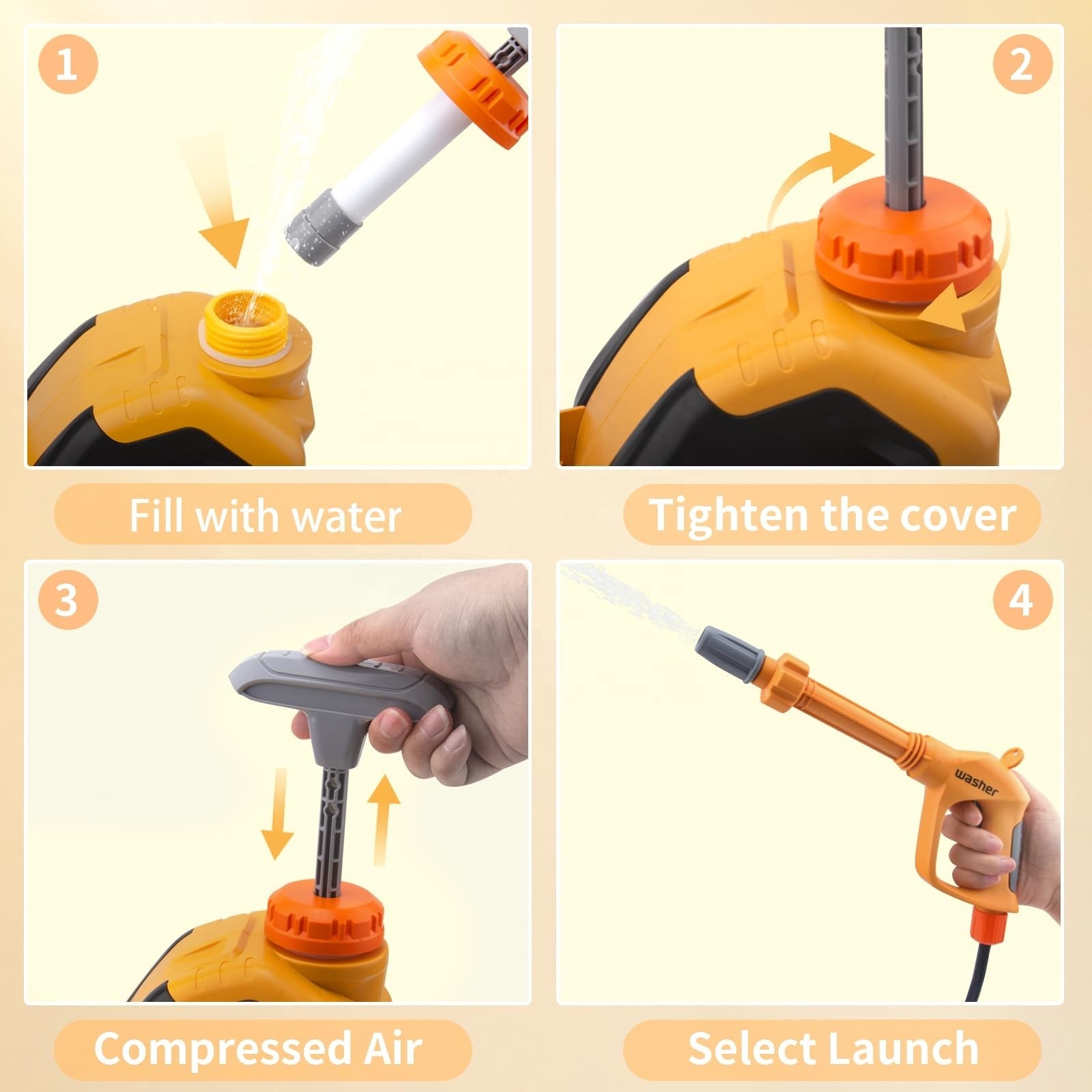 1

Fill with water

2

Tighten the cover

3

Compressed Air

4

washer

Select Launch