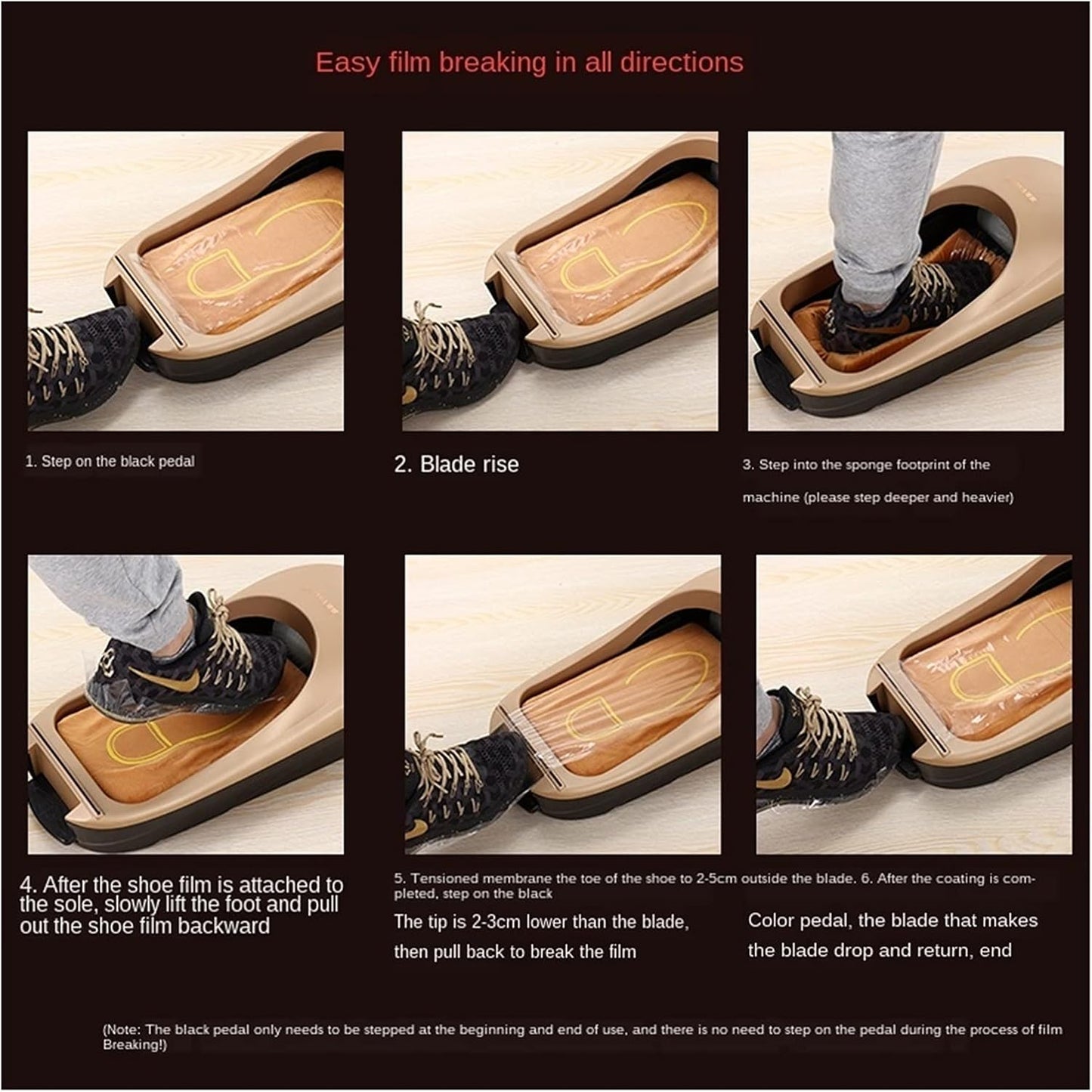 Easy film breaking in all directions

1. Step on the black pedal

2. Blade rise

3. Step into the sponge footprint of the machine (please step deeper and heavier)

4. After the shoe film is attached to the sole, slowly lift the foot and pull out the shoe film backward

5. Tensioned membrane the toe of the shoe to 2-5cm outside the blade. 6. After the coating is completed, step on the black

The tip is 2-3cm lower than the blade, then pull back to break the film

Color pedal, the blade that makes the blade drop and return, end

(Note: The black pedal only needs to be stepped at the beginning and end of use, and there is no need to step on the pedal during the process of film Breaking!)