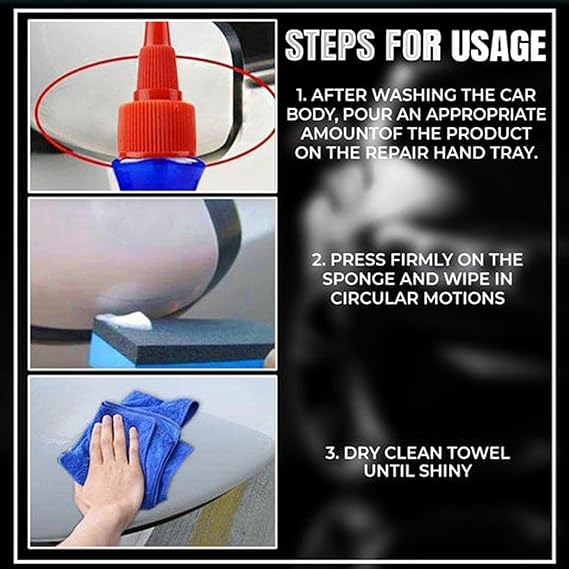 STEPS FOR USAGE

1. AFTER WASHING THE CAR BODY, POUR AN APPROPRIATE AMOUNTOF THE PRODUCT ON THE REPAIR HAND TRAY.

2. PRESS FIRMLY ON THE SPONGE AND WIPE IN CIRCULAR MOTIONS

3. DRY CLEAN TOWEL UNTIL SHINY