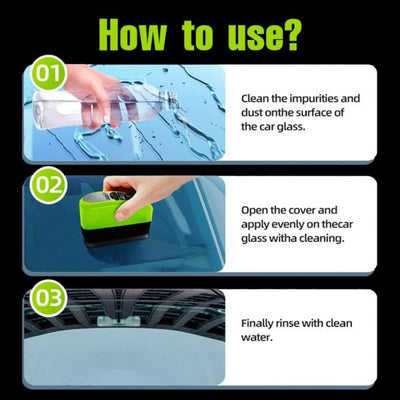 How to use?

01

Clean the impurities and dust onthe surface of the car glass.

02

Open the cover and apply evenly on thecar glass witha cleaning.

03

Finally rinse with clean water.