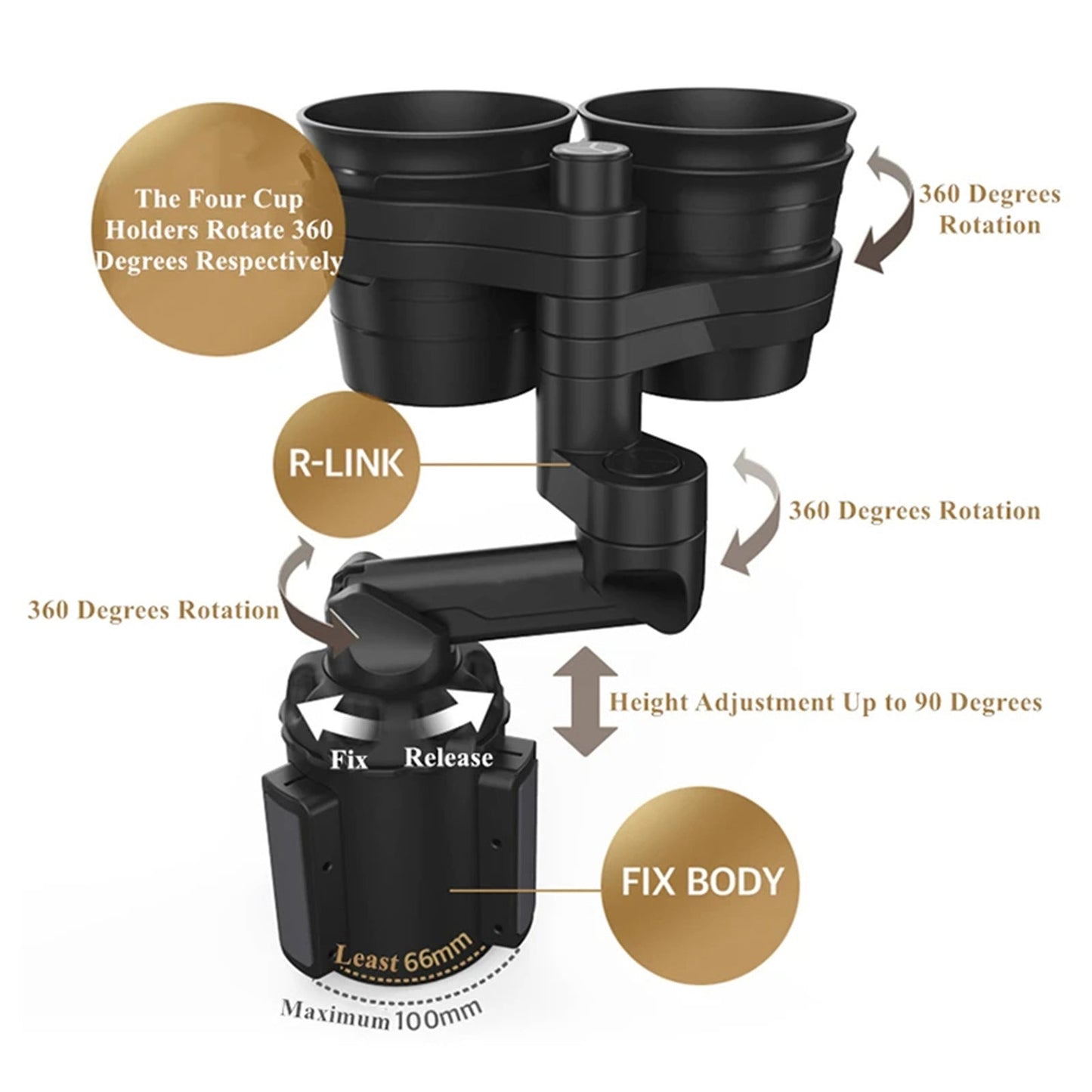 The Four Cup Holders Rotate 360 Degrees Respectively

360 Degrees Rotation

R-LINK

360 Degrees Rotation

360 Degrees Rotation

Height Adjustment Up to 90 Degrees

Fix

Release

FIX BODY

Least 66mm

Maximum 100mm