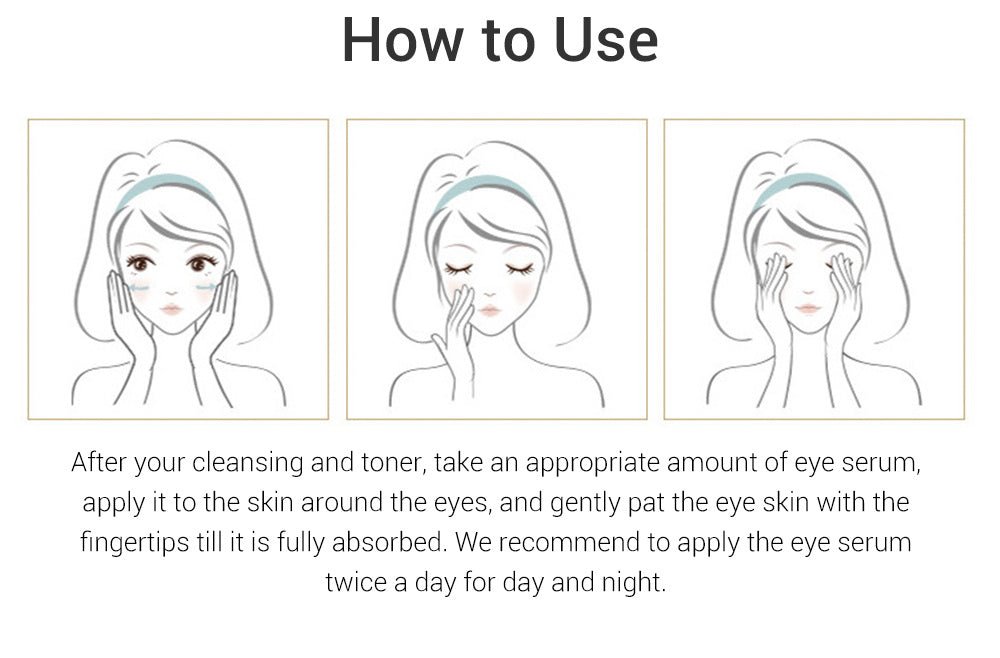 How to Use

After your cleansing and toner, take an appropriate amount of eye serum, apply it to the skin around the eyes, and gently pat the eye skin with the fingertips till it is fully absorbed. We recommend to apply the eye serum twice a day for day and night.