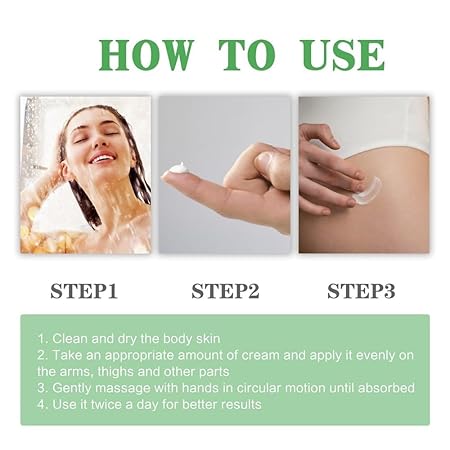 HOW TO USE

STEP1

STEP2

STEP3

1. Clean and dry the body skin
2. Take an appropriate amount of cream and apply it evenly on the arms, thighs and other parts
3. Gently massage with hands in circular motion until absorbed
4. Use it twice a day for better results