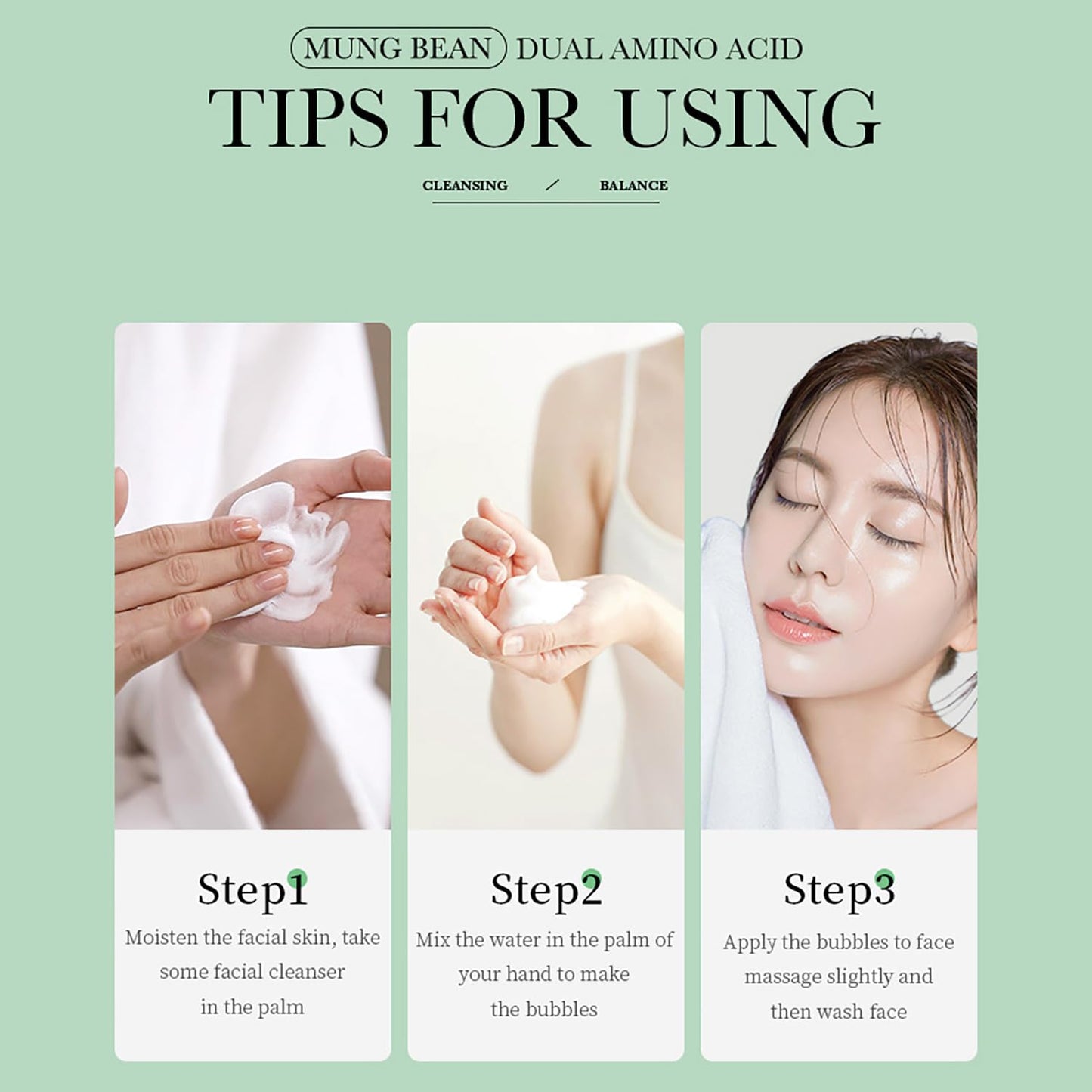 MUNG BEAN DUAL AMINO ACID

TIPS FOR USING

CLEANSING / BALANCE

Step1
Moisten the facial skin, take some facial cleanser in the palm

Step2
Mix the water in the palm of your hand to make the bubbles

Step3
Apply the bubbles to face massage slightly and then wash face