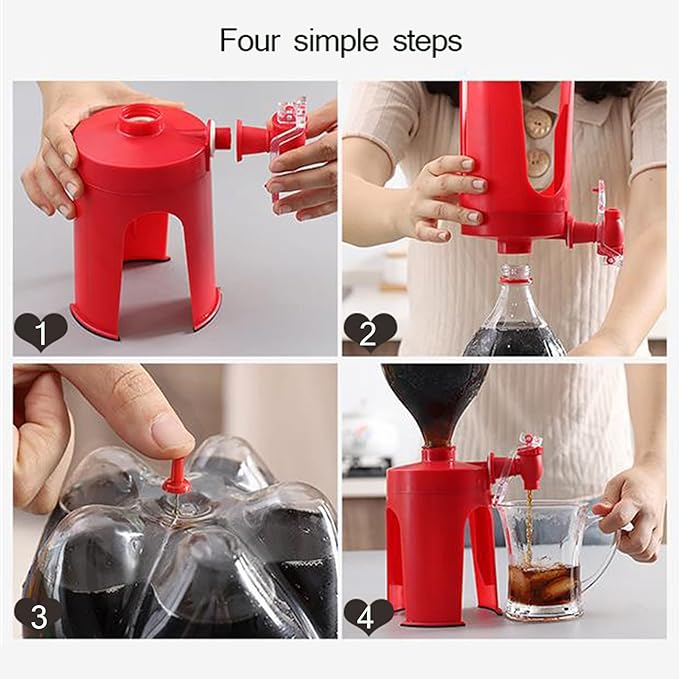 Four simple steps

1

2

3

4