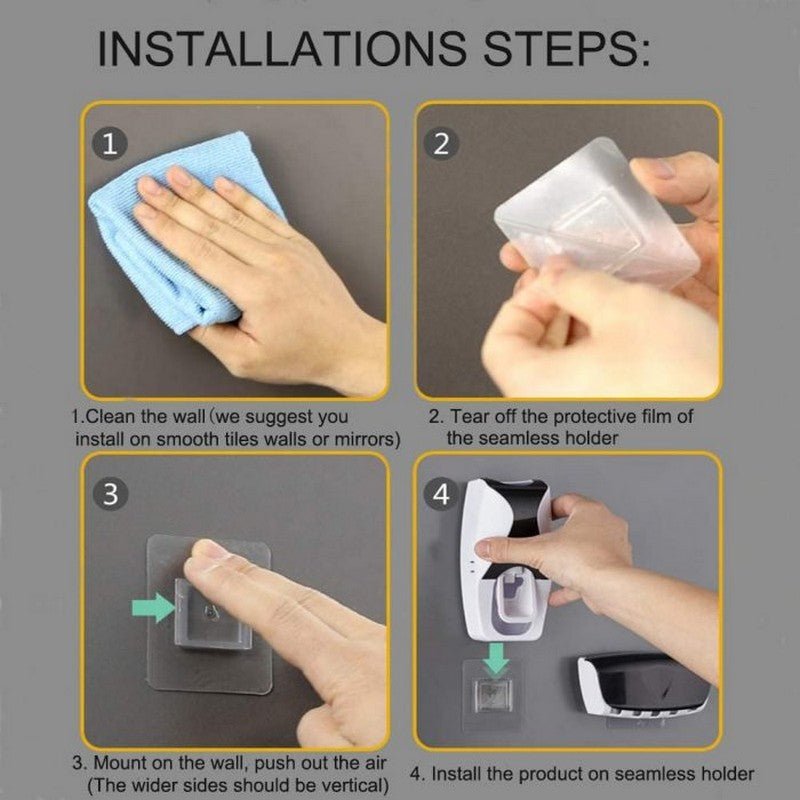 INSTALLATIONS STEPS:

1

1.Clean the wall (we suggest you install on smooth tiles walls or mirrors)

2

2. Tear off the protective film of the seamless holder

3

3. Mount on the wall, push out the air (The wider sides should be vertical)

4

4. Install the product on seamless holder