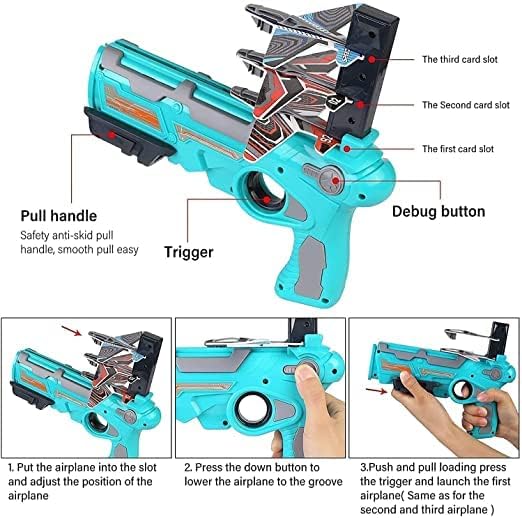 The third card slot

The Second card slot

The first card slot

Pull handle

Safety anti-skid pull handle, smooth pull easy

Trigger

Debug button

1. Put the airplane into the slot and adjust the position of the airplane

2. Press the down button to lower the airplane to the groove

3.Push and pull loading press the trigger and launch the first airplane( Same as for the second and third airplane )