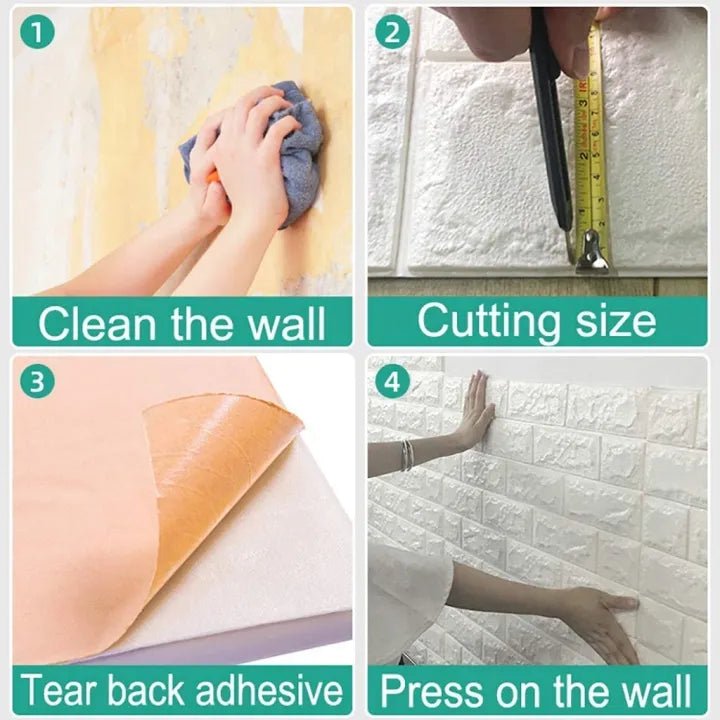 1

Clean the wall

2

Cutting size

3

Tear back adhesive

4

Press on the wall