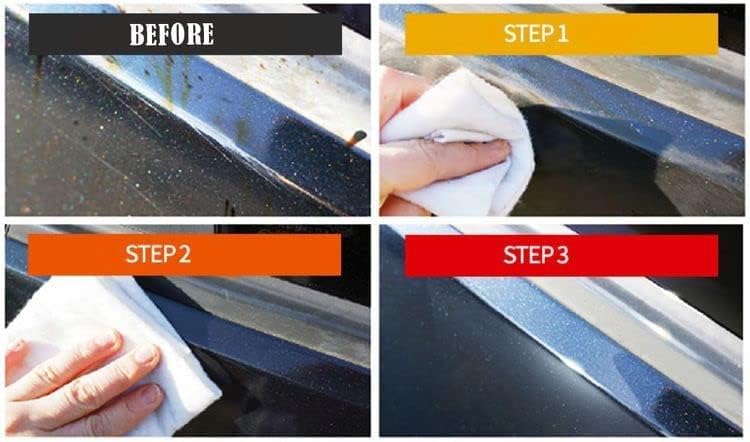 BEFORE

STEP 1

STEP 2

STEP 3