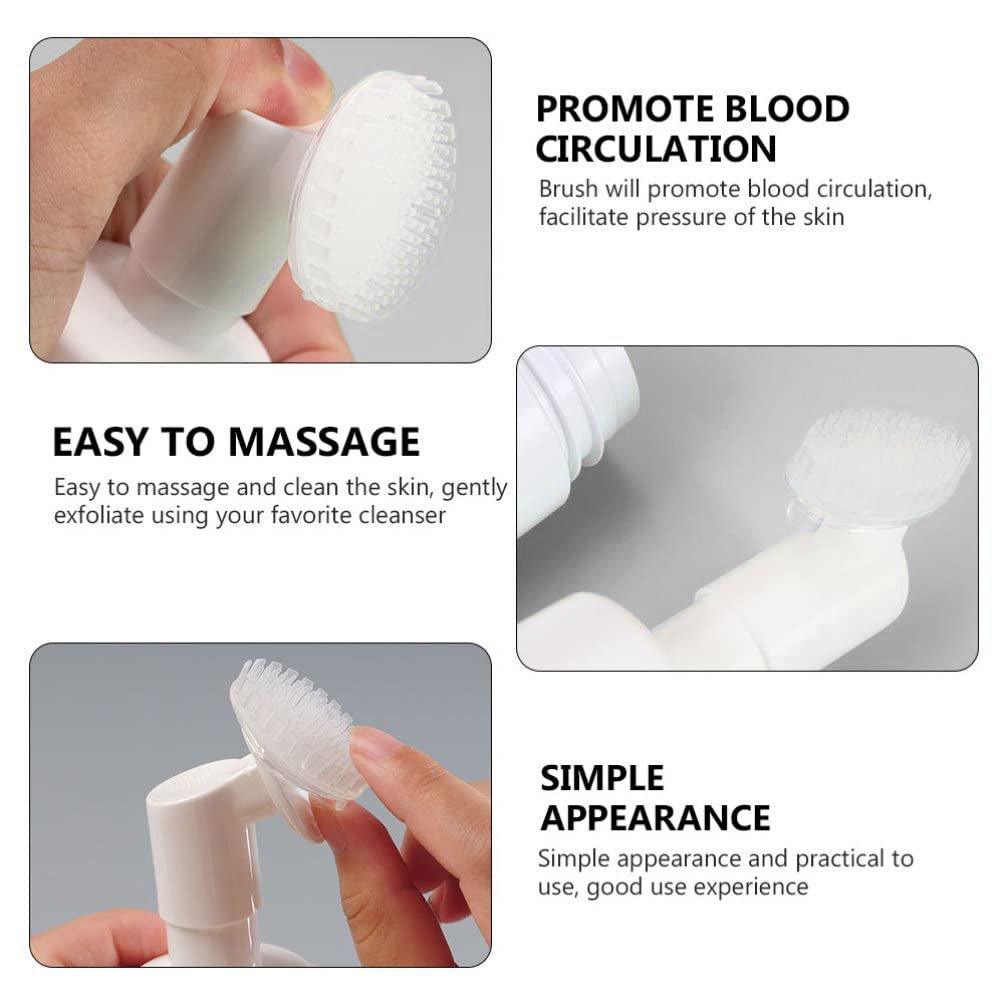 PROMOTE BLOOD CIRCULATION

Brush will promote blood circulation, facilitate pressure of the skin

EASY TO MASSAGE

Easy to massage and clean the skin, gently exfoliate using your favorite cleanser

SIMPLE APPEARANCE

Simple appearance and practical to use, good use experience