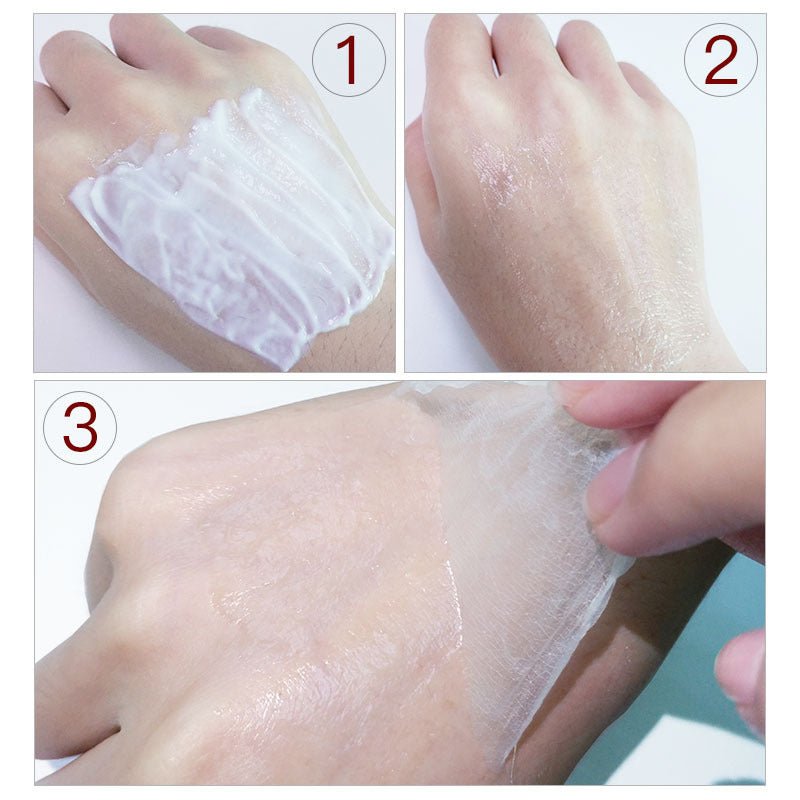 1

2

3