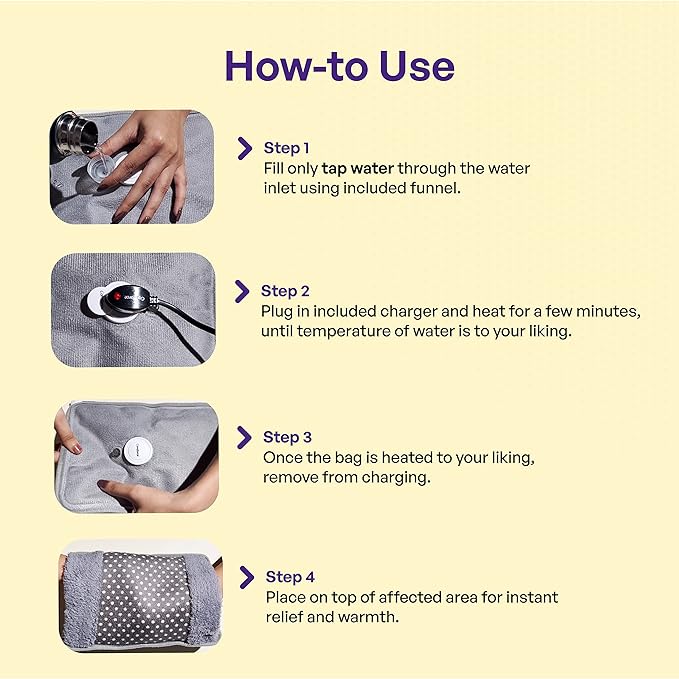 How-to Use

Step 1
Fill only tap water through the water inlet using included funnel.

Step 2
Plug in included charger and heat for a few minutes, until temperature of water is to your liking.

Step 3
Once the bag is heated to your liking, remove from charging.

Step 4
Place on top of affected area for instant relief and warmth.