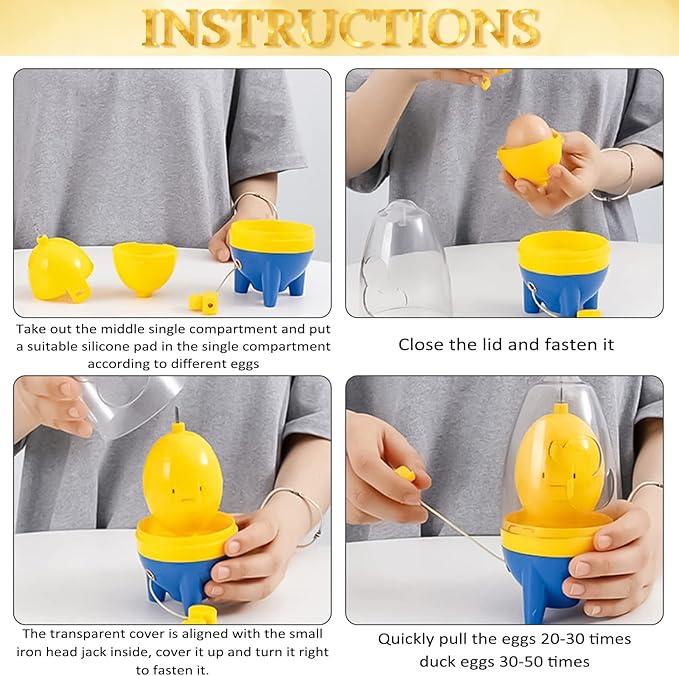 INSTRUCTIONS

Take out the middle single compartment and put a suitable silicone pad in the single compartment according to different eggs

Close the lid and fasten it

The transparent cover is aligned with the small iron head jack inside, cover it up and turn it right to fasten it.

Quickly pull the eggs 20-30 times
duck eggs 30-50 times